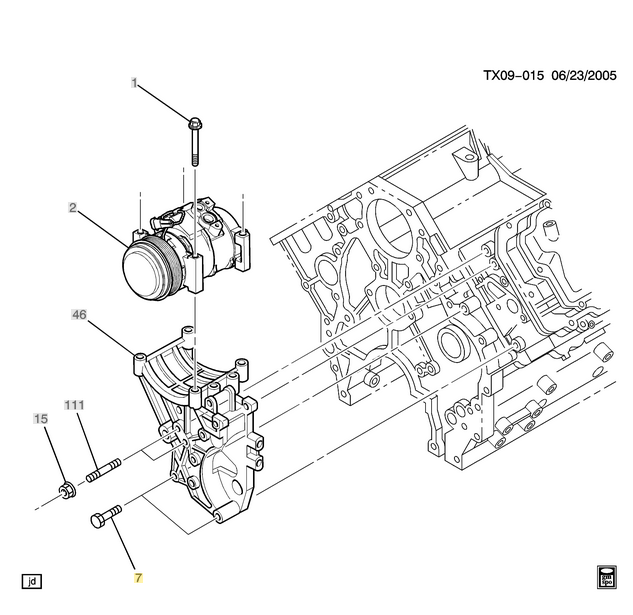 TX09-015 06/23/2005

1

2

46

111

15

7

jd

gm
spo