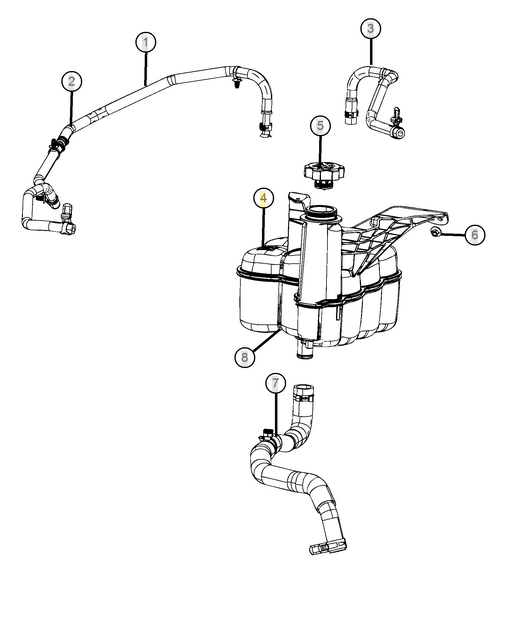 1
2
3
5
4
6
8
7