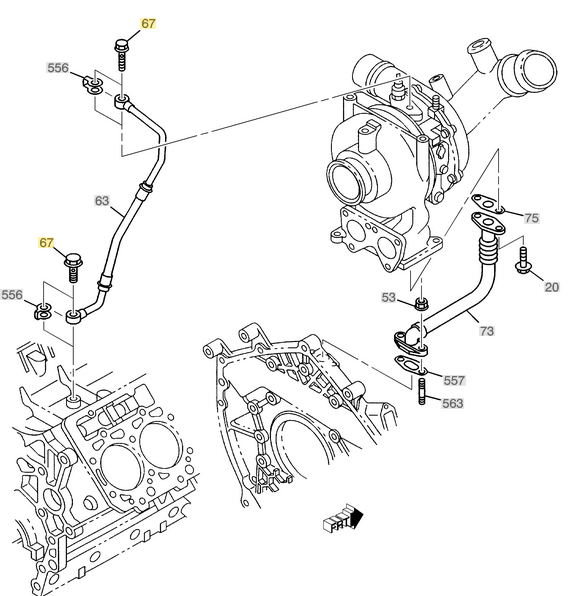 67
556
63
67
556
75
20
53
73
557
563
FRT