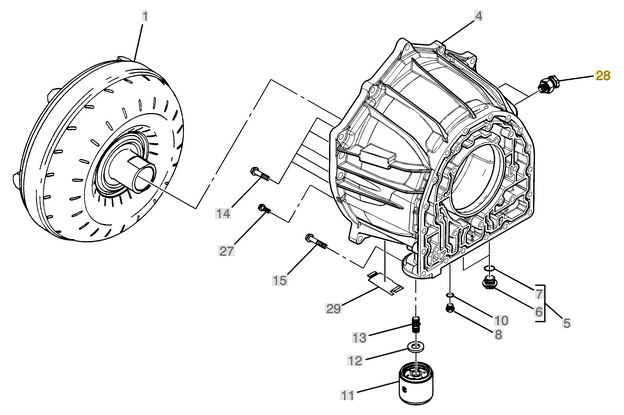 1
4
28
14
27
15
29
7
6
5
10
8
13
12
11