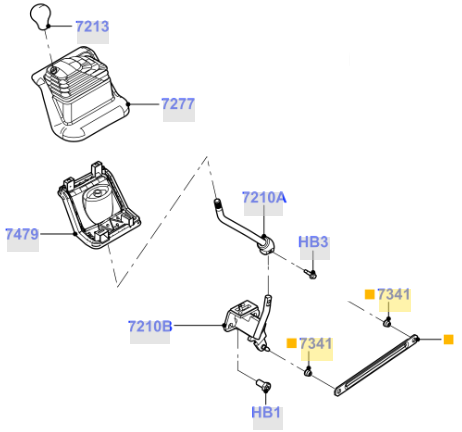 7213
7277
7479
7210A
HB3
7341
7210B
7341
HB1